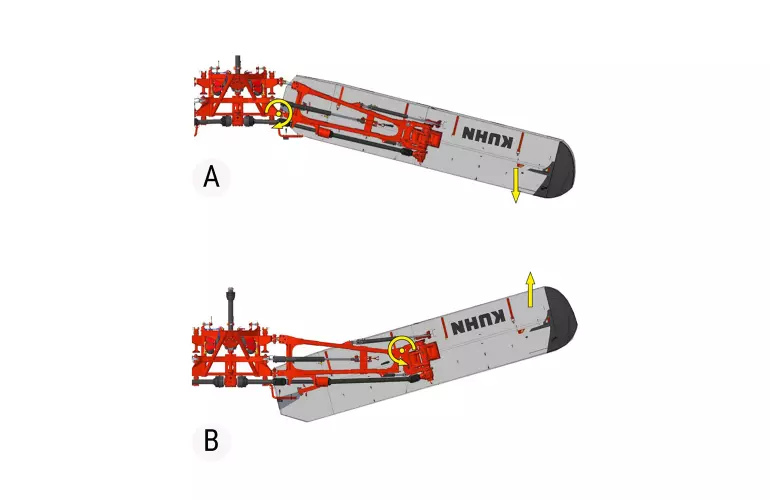 KUHN

A

KUHN

B